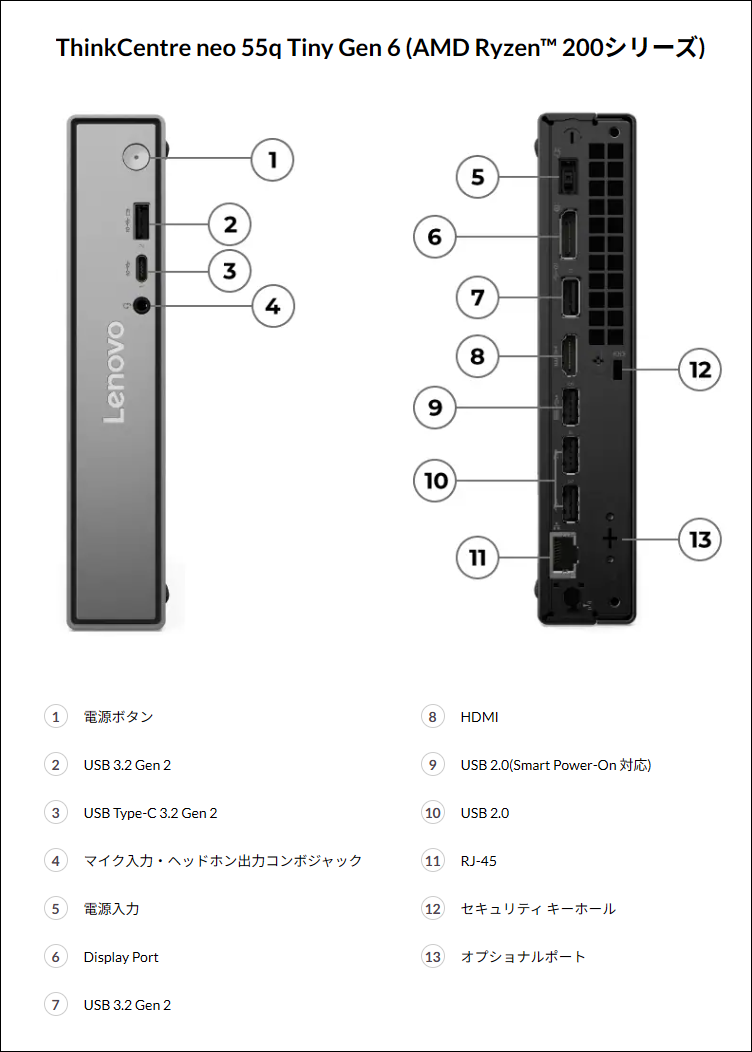 ThinkCentre neo 55q Tiny Gen 6 (AMD Ryzen™ 200シリーズ)

1
2
3
4
Lenovo

5
6
7
8
9
10
11
12
13

1 電源ボタン
2 USB 3.2 Gen 2
3 USB Type-C 3.2 Gen 2
4 マイク入力・ヘッドホン出力コンボジャック
5 電源入力
6 Display Port
7 USB 3.2 Gen 2

8 HDMI
9 USB 2.0(Smart Power-On 対応)
10 USB 2.0
11 RJ-45
12 セキュリティ キーホール
13 オプショナルポート