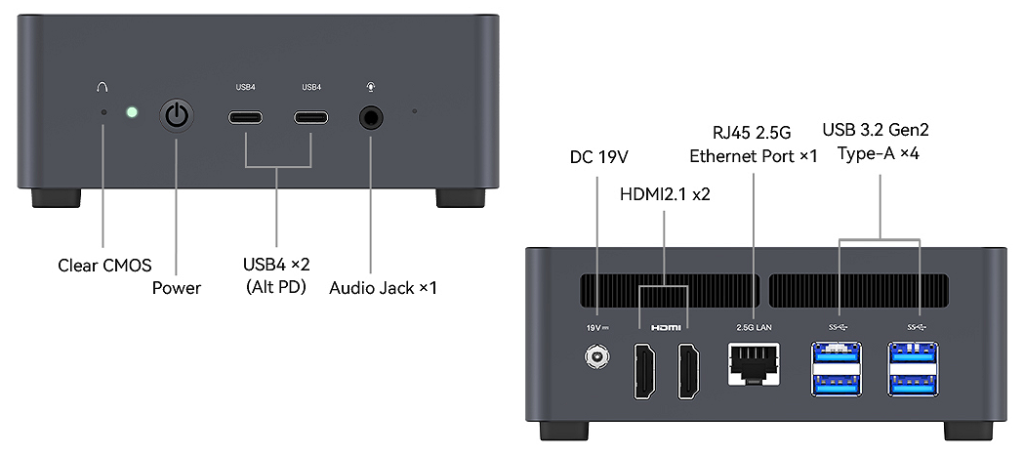 USB4
USB4

Clear CMOS
Power
USB4 ×2
(Alt PD)
Audio Jack ×1

DC 19V
HDMI2.1 x2
RJ45 2.5G
Ethernet Port ×1
USB 3.2 Gen2
Type-A ×4

19V
HDMI
2.5G LAN
SS
SS